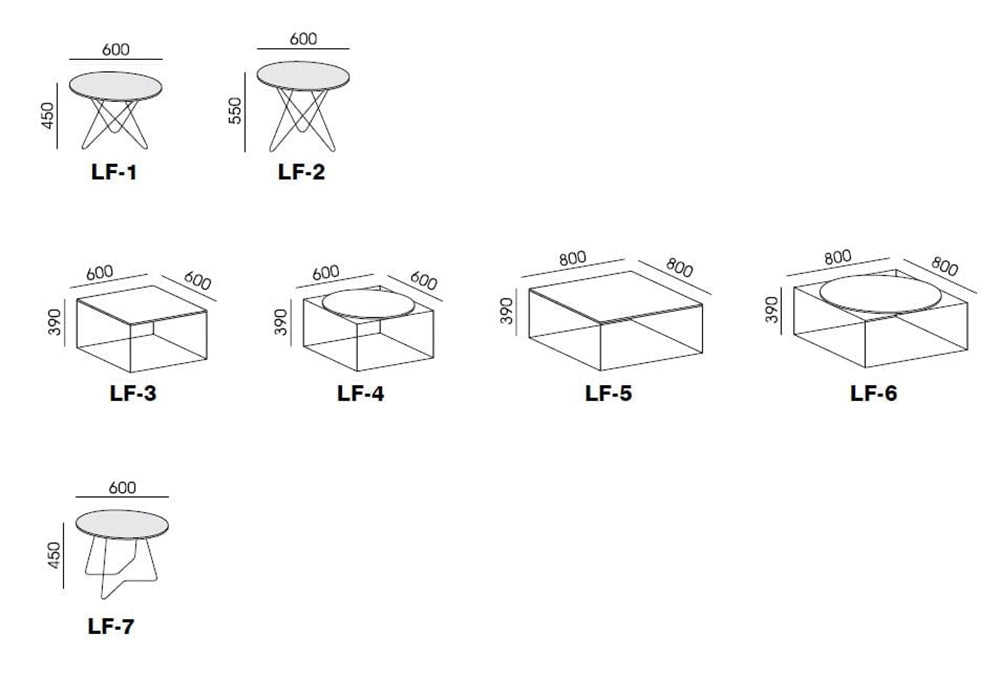 600
450
LF-1

600
550
LF-2

600
600
390
LF-3

600
600
390
LF-4

800
800
390
LF-5

800
800
390
LF-6

600
450
LF-7