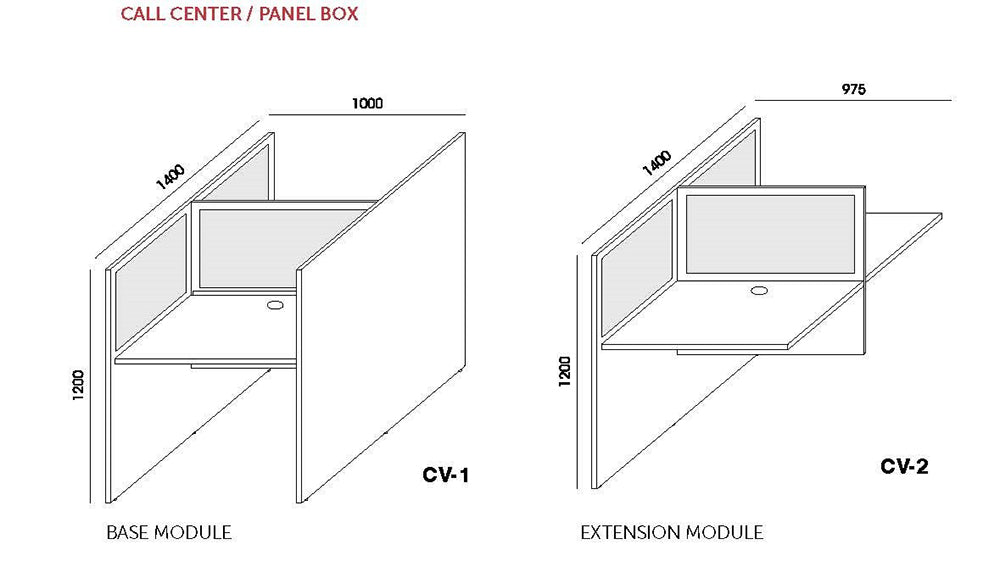 CALL CENTER / PANEL BOX

1000

1400

1200

CV-1

BASE MODULE

975

1400

1200

CV-2

EXTENSION MODULE